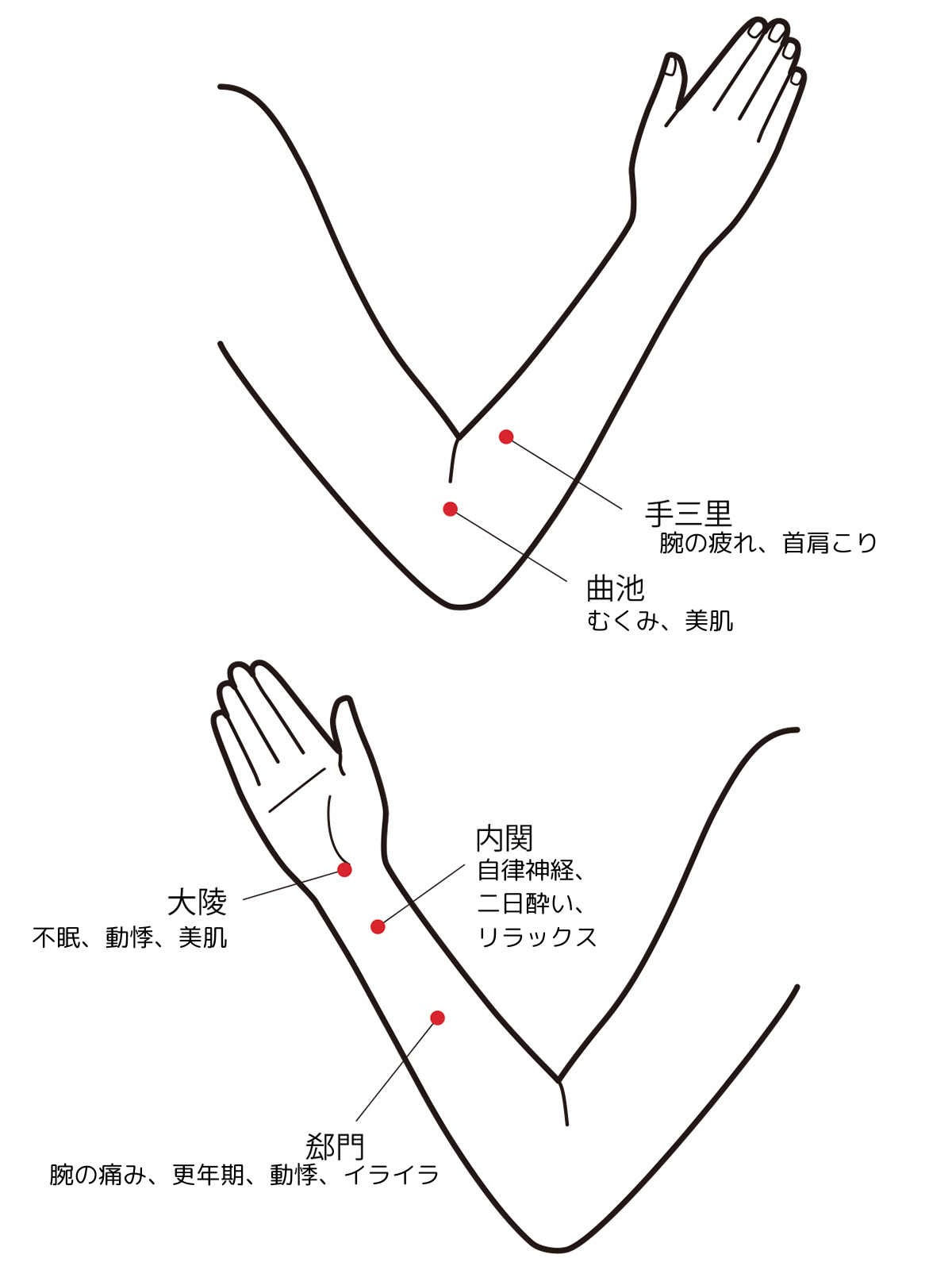 手三里
腕の疲れ、首肩こり

曲池
むくみ、美肌

内関
自律神経、
二日酔い、
リラックス

大陵
不眠、動悸、美肌

郄門
腕の痛み、更年期、動悸、イライラ